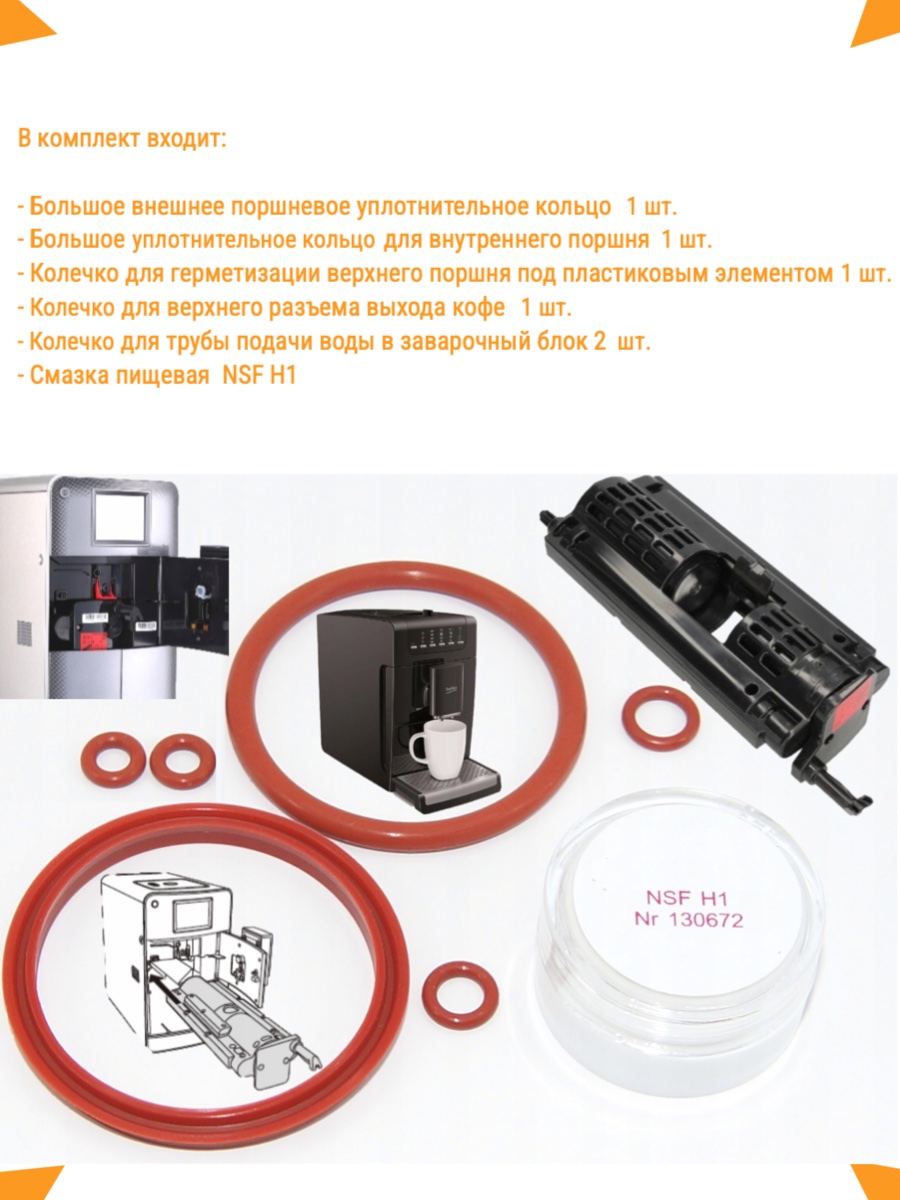 В комплект входит:

- Большое внешнее поршневое уплотнительное кольцо 1 шт.
- Большое уплотнительное кольцо для внутреннего поршня 1 шт.
- Колечко для герметизации верхнего поршня под пластиковым элементом 1 шт.
- Колечко для верхнего разъема выхода кофе 1 шт.
- Колечко для трубы подачи воды в заварочный блок 2 шт.
- Смазка пищевая NSF H1

NSF H1
Nr 130672