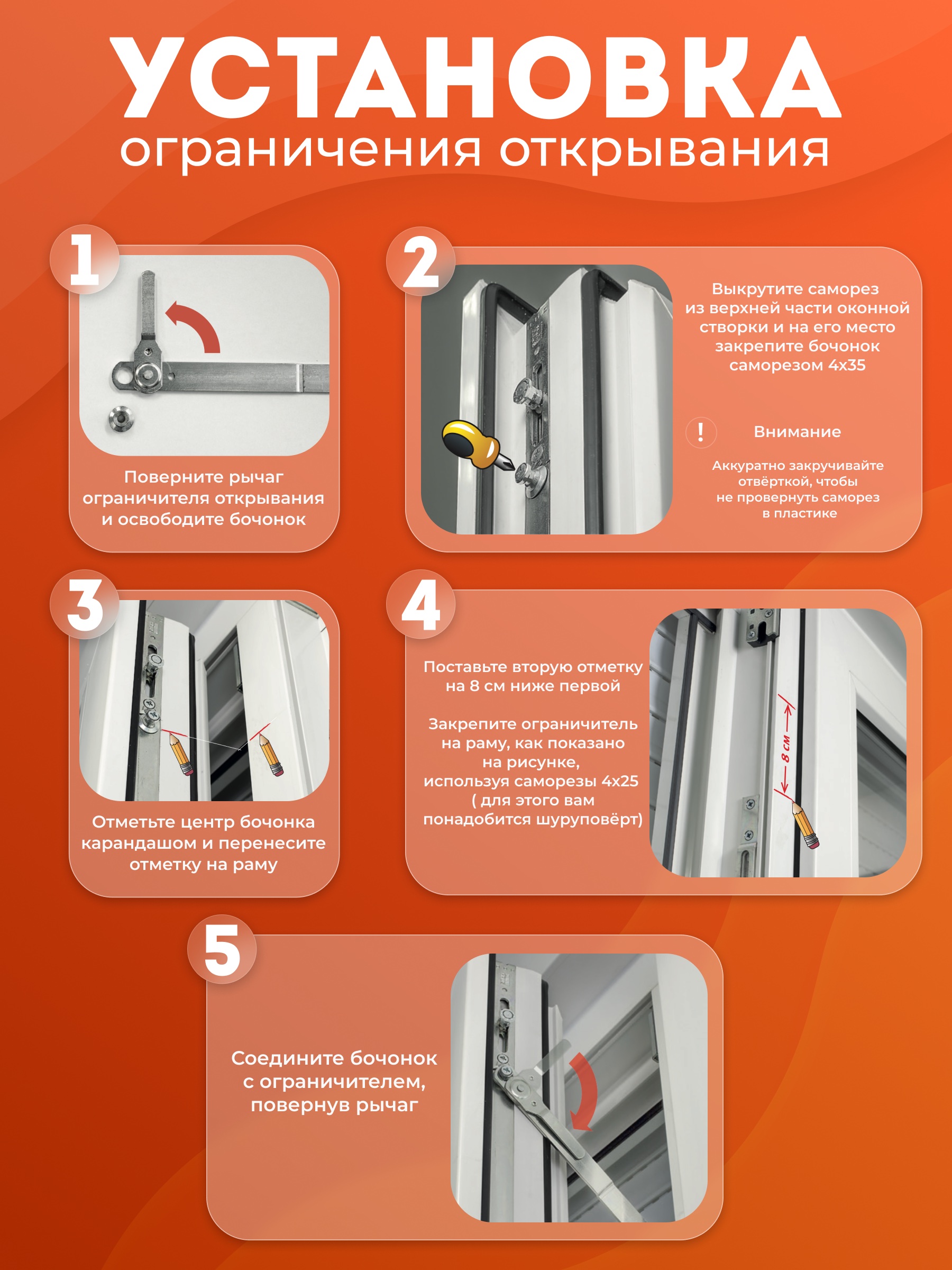 УСТАНОВКА
ограничения открывания

1

Поверните рычаг ограничителя открывания и освободите бочонок

2

Выкрутите саморез из верхней части оконной створки и на его место закрепите бочонок саморезом 4х35

!

Внимание

Аккуратно закручивайте отвёрткой, чтобы не провернуть саморез в пластике

3

Отметьте центр бочонка карандашом и перенесите отметку на раму

4

Поставьте вторую отметку на 8 см ниже первой

Закрепите ограничитель на раму, как показано на рисунке, используя саморезы 4х25 ( для этого вам понадобится шуруповёрт)

8 см

5

Соедините бочонок с ограничителем, повернув рычаг