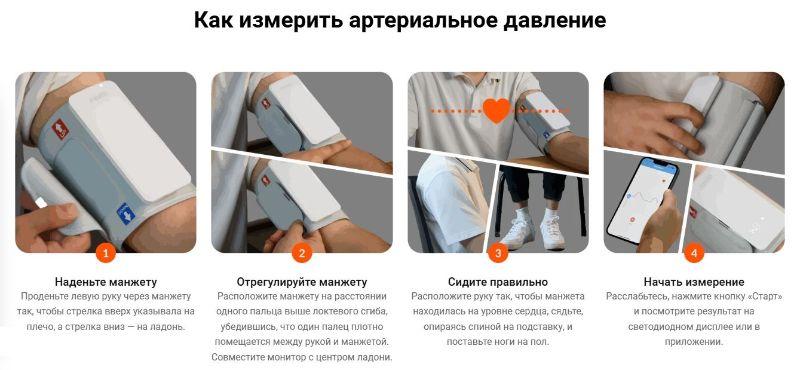 Как измерить артериальное давление

1

Наденьте манжету

Проденьте левую руку через манжету так, чтобы стрелка вверх указывала на плечо, а стрелка вниз — на ладонь.

2

Отрегулируйте манжету

Расположите манжету на расстоянии одного пальца выше локтевого сгиба, убедившись, что один палец плотно помещается между рукой и манжетой. Совместите монитор с центром ладони.

3

Сидите правильно

Расположите руку так, чтобы манжета находилась на уровне сердца, сядьте, опираясь спиной на подставку, и поставьте ноги на пол.

4

Начать измерение

Расслабьтесь, нажмите кнопку «Старт» и посмотрите результат на светодиодном дисплее или в приложении.