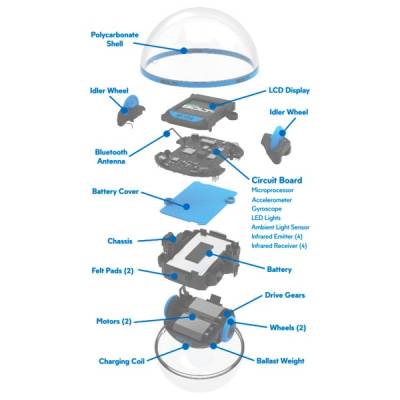 Polycarbonate Shell

Idler Wheel

LCD Display

Idler Wheel

Bluetooth Antenna

Circuit Board
Microprocessor
Accelerometer
Gyroscope
LED Lights
Ambient Light Sensor
Infrared Emitter (4)
Infrared Receiver (4)

Battery Cover

Chassis

Battery

Felt Pads (2)

Drive Gears

Motors (2)

Wheels (2)

Charging Coil

Ballast Weight